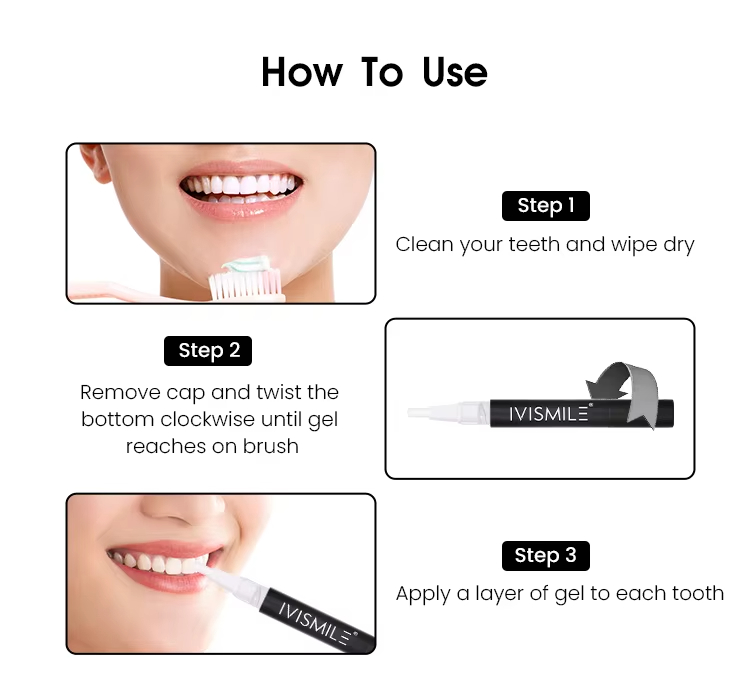 How To Use

Step 1

Clean your teeth and wipe dry

Step 2

Remove cap and twist the bottom clockwise until gel reaches on brush

IVISMILE®

Step 3

Apply a layer of gel to each tooth

IVISMILE®